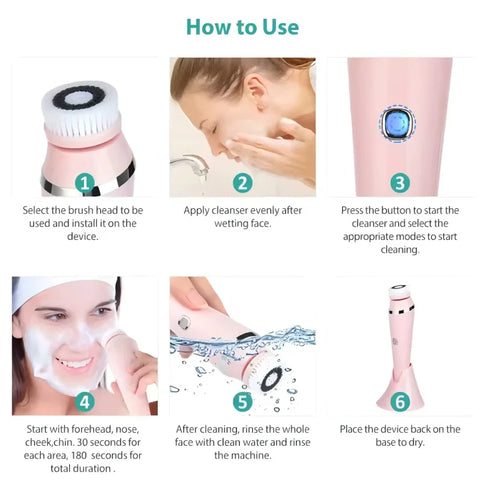 How to Use

1

Select the brush head to be used and install it on the device.

2

Apply cleanser evenly after wetting face.

3

Press the button to start the cleanser and select the appropriate modes to start cleaning.

4

Start with forehead, nose, cheek,chin. 30 seconds for each area, 180 seconds for total duration .

5

After cleaning, rinse the whole face with clean water and rinse the machine.

6

Place the device back on the base to dry.