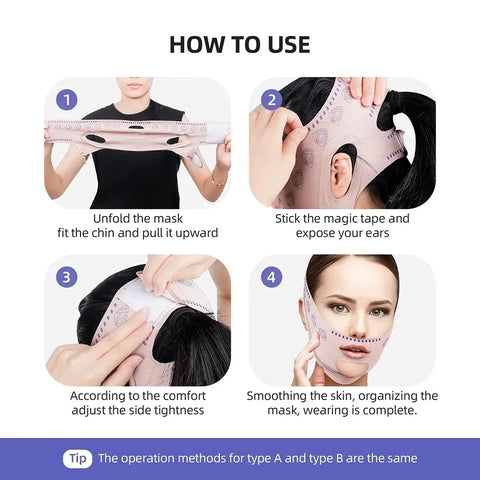 HOW TO USE

1

Unfold the mask
fit the chin and pull it upward

2

Stick the magic tape and
expose your ears

3

According to the comfort
adjust the side tightness

4

Smoothing the skin, organizing the
mask, wearing is complete.

Tip The operation methods for type A and type B are the same